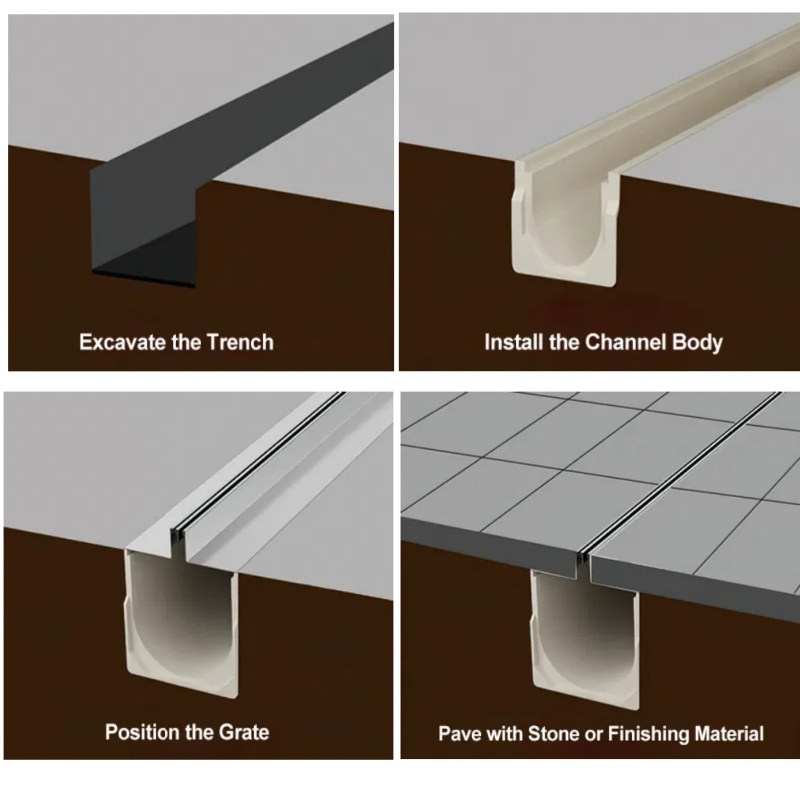 Excavate the Trench

Install the Channel Body

Position the Grate

Pave with Stone or Finishing Material