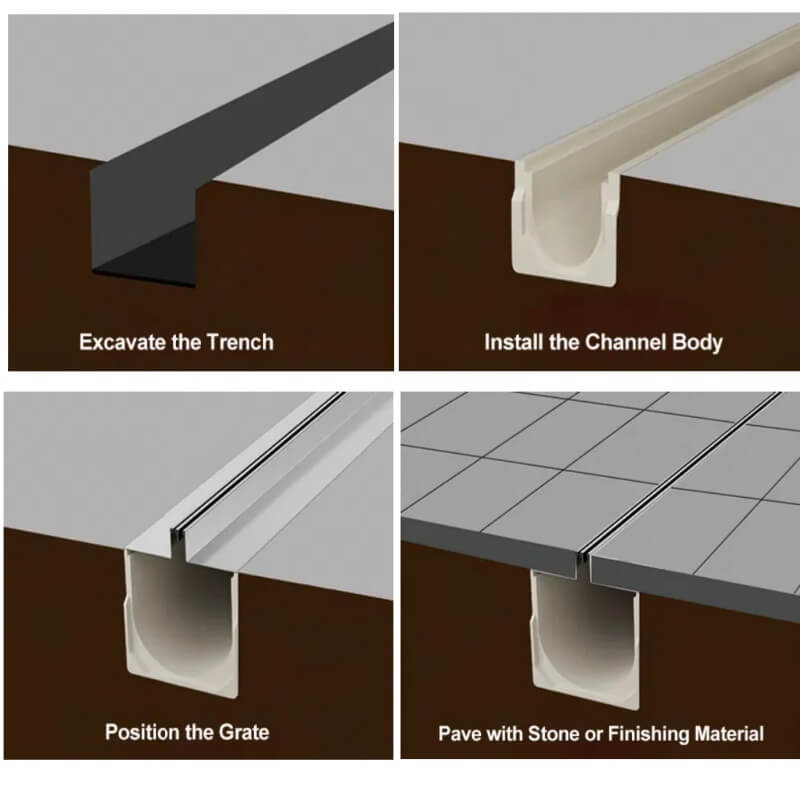 Excavate the Trench

Install the Channel Body

Position the Grate

Pave with Stone or Finishing Material